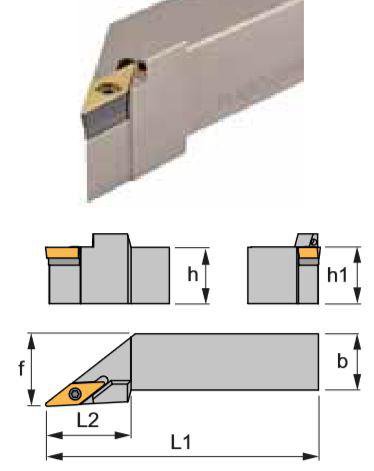 h
h1
f
b
L2
L1