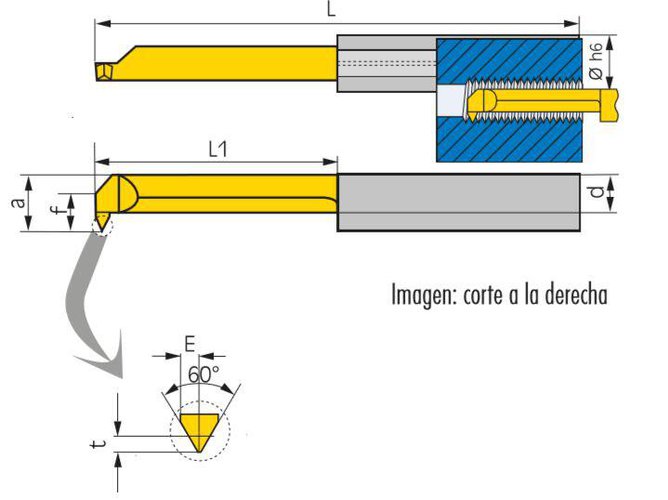 L

Ø h6

L1

a

f

d

Imagen: corte a la derecha

E

60°

t