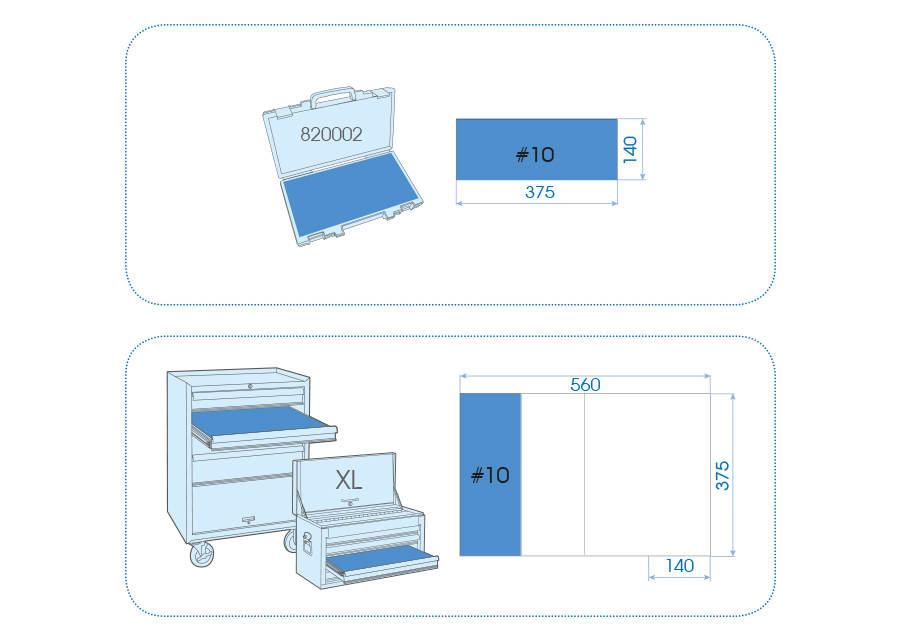 820002

#10

140

375

XL

560

#10

375

140