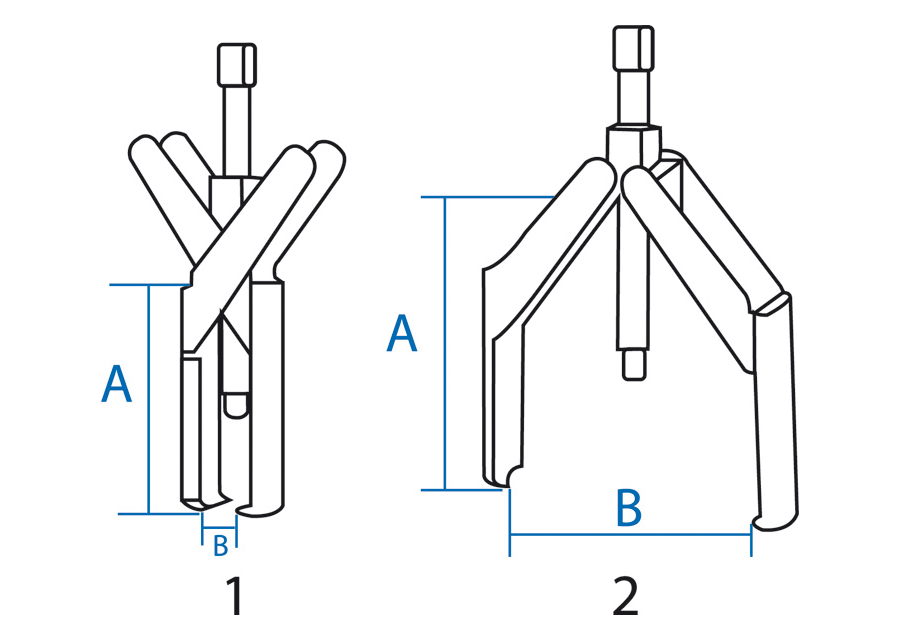 A
B
1
A
B
2